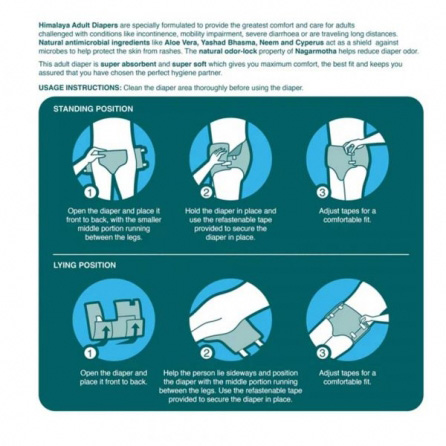 Himalaya Adult Diapers are specially formulated to provide the greatest comfort and care for adults challenged with conditions like incontinence, mobility impairment, severe diarrhoea or are traveling long distances. Natural antimicrobial ingredients like Aloe Vera, Yashad Bhasma, Neem and Cyperus act as a shield against microbes to help protect the skin from rashes. The natural odor-lock property of Nagarmotha helps reduce diaper odor.

This adult diaper is super absorbent and super soft which gives you maximum comfort, the best fit and keeps you assured that you have chosen the perfect hygiene partner.

USAGE INSTRUCTIONS: Clean the diaper area thoroughly before using the diaper.

STANDING POSITION

1 Open the diaper and place it front to back, with the smaller middle portion running between the legs.

2 Hold the diaper in place and use the refastenable tape provided to secure the diaper in place.

3 Adjust tapes for a comfortable fit.

LYING POSITION

1 Open the diaper and place it front to back.

2 Help the person lie sideways and position the diaper with the middle portion running between the legs. Use the refastenable tape provided to secure the diaper in place.

3 Adjust tapes for a comfortable fit.